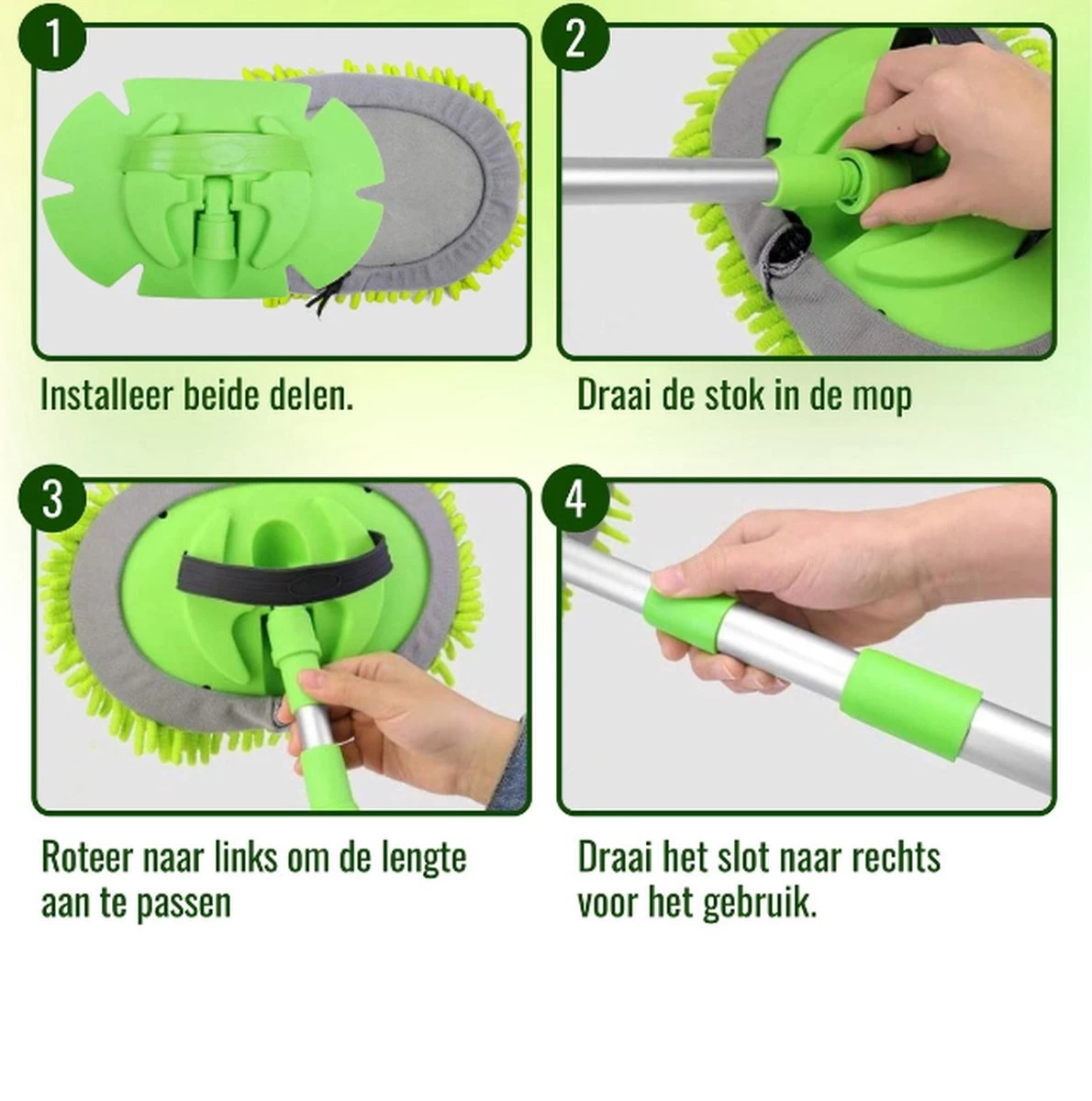 1

Installeer beide delen.

2

Draai de stok in de mop

3

Roteer naar links om de lengte aan te passen

4

Draai het slot naar rechts voor het gebruik.